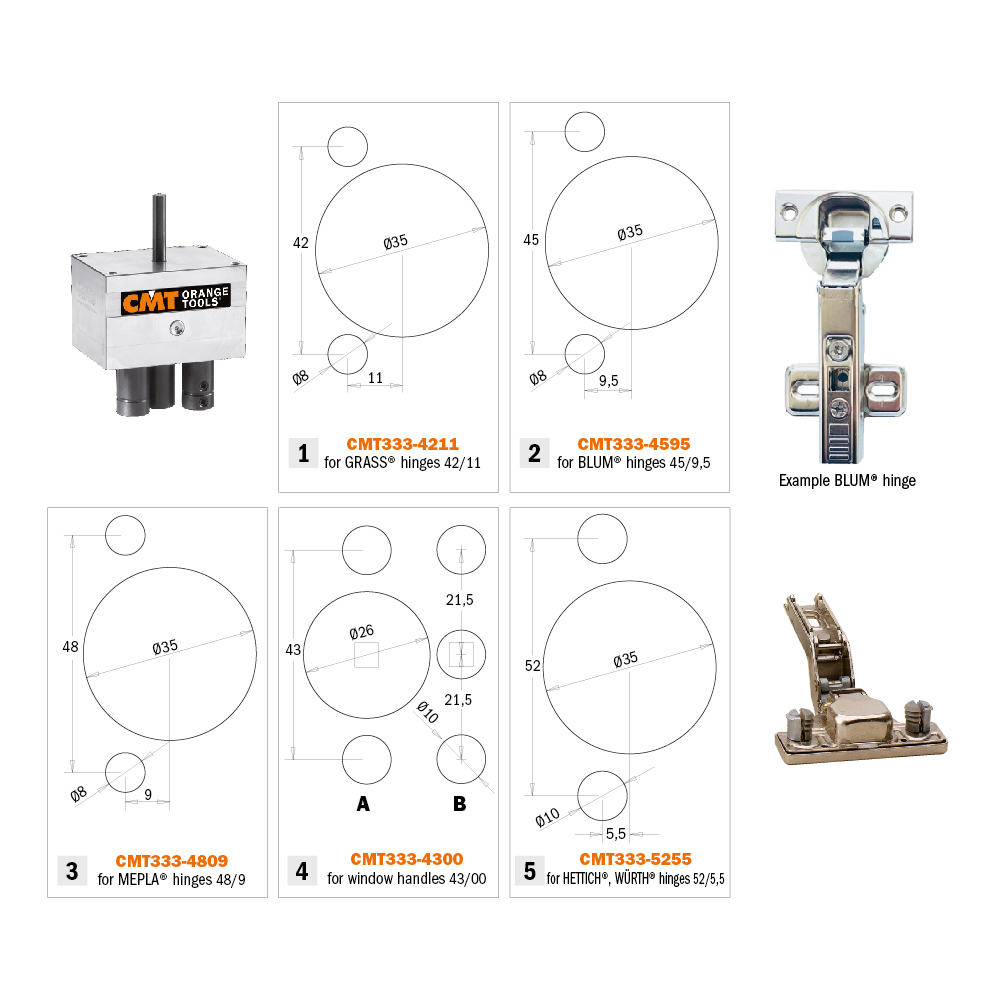 CMT ORANGE TOOLS

42
Ø35
Ø8
11
1 CMT333-4211
for GRASS® hinges 42/11

45
Ø35
Ø8
9,5
2 CMT333-4595
for BLUM® hinges 45/9,5

Example BLUM® hinge

48
Ø35
Ø8
9
3 CMT333-4809
for MEPLA® hinges 48/9

43
Ø26
21,5
21,5
Ø10
A
B
4 CMT333-4300
for window handles 43/00

52
Ø35
Ø10
5,5
5 CMT333-5255
for HETTICH®, WÜRTH® hinges 52/5,5